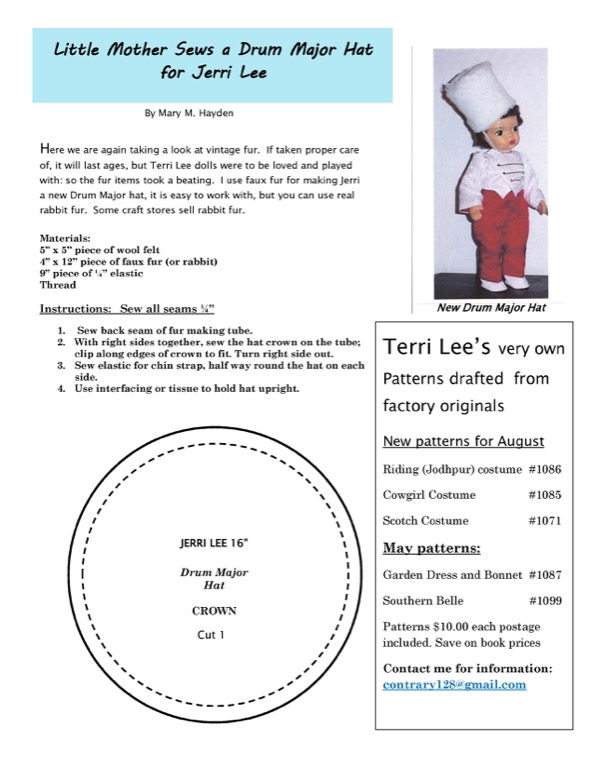 Little Mother Sews a Drum Major Hat for Jerri Lee

By Mary M. Hayden

Here we are again taking a look at vintage fur. If taken proper care of, it will last ages, but Terri Lee dolls were to be loved and played with: so the fur items took a beating. I use faux fur for making Jerri a new Drum Major hat, it is easy to work with, but you can use real rabbit fur. Some craft stores sell rabbit fur.

Materials:
5" x 5" piece of wool felt
4" x 12" piece of faux fur (or rabbit)
9" piece of ¼" elastic
Thread

Instructions: Sew all seams ¼"

1. Sew back seam of fur making tube.
2. With right sides together, sew the hat crown on the tube; clip along edges of crown to fit. Turn right side out.
3. Sew elastic for chin strap, half way round the hat on each side.
4. Use interfacing or tissue to hold hat upright.

JERRI LEE 16"

Drum Major Hat

CROWN

Cut 1

New Drum Major Hat

Terri Lee's very own Patterns drafted from factory originals

New patterns for August

Riding (Jodhpur) costume #1086

Cowgirl Costume #1085

Scotch Costume #1071

May patterns:

Garden Dress and Bonnet #1087

Southern Belle #1099

Patterns $10.00 each postage included. Save on book prices

Contact me for information:
contrary128@gmail.com