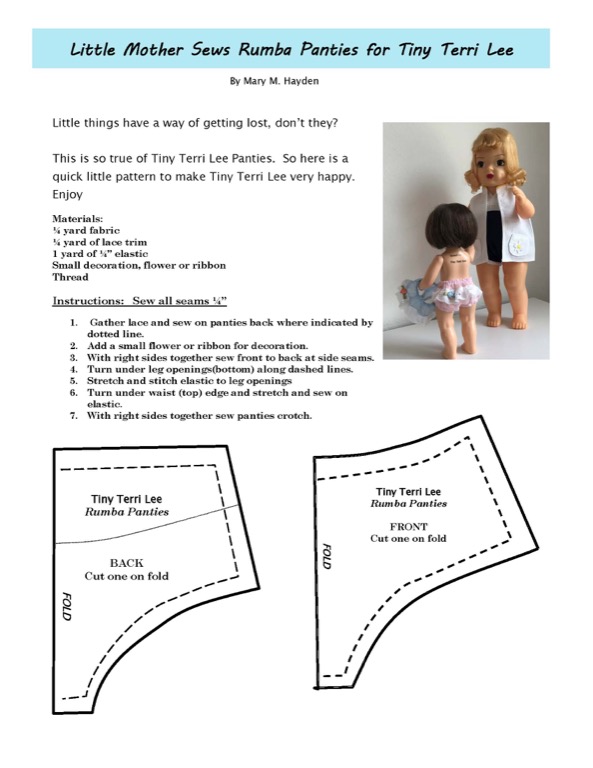 Little Mother Sews Rumba Panties for Tiny Terri Lee

By Mary M. Hayden

Little things have a way of getting lost, don't they?

This is so true of Tiny Terri Lee Panties. So here is a quick little pattern to make Tiny Terri Lee very happy. Enjoy

Materials:
¼ yard fabric
¼ yard of lace trim
1 yard of ¼" elastic
Small decoration, flower or ribbon
Thread

Instructions: Sew all seams ¼"

1. Gather lace and sew on panties back where indicated by dotted line.
2. Add a small flower or ribbon for decoration.
3. With right sides together sew front to back at side seams.
4. Turn under leg openings(bottom) along dashed lines.
5. Stretch and stitch elastic to leg openings
6. Turn under waist (top) edge and stretch and sew on elastic.
7. With right sides together sew panties crotch.

Tiny Terri Lee
Rumba Panties

BACK
Cut one on fold

FOLD

Tiny Terri Lee
Rumba Panties

FRONT
Cut one on fold

FOLD