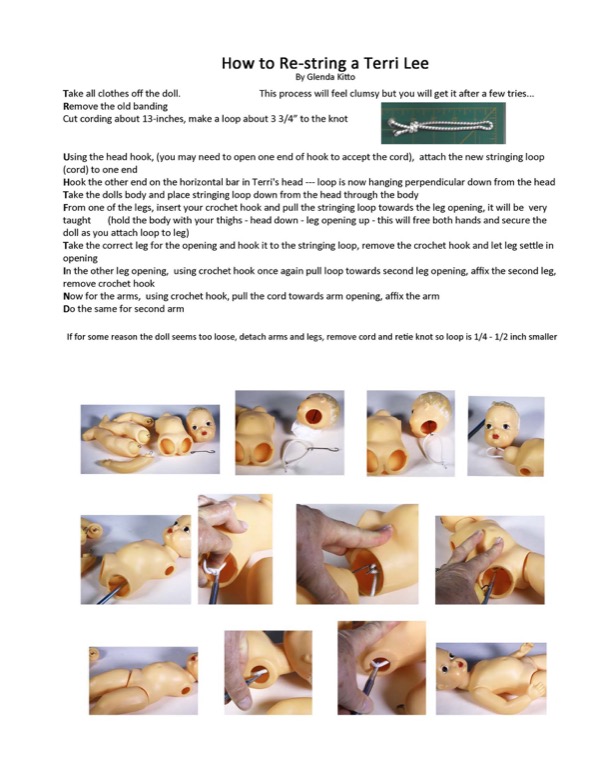 How to Re-string a Terri Lee
By Glenda Kitto

Take all clothes off the doll.

This process will feel clumsy but you will get it after a few tries...

Remove the old banding
Cut cording about 13-inches, make a loop about 3 3/4" to the knot

Using the head hook, (you may need to open one end of hook to accept the cord), attach the new stringing loop (cord) to one end
Hook the other end on the horizontal bar in Terri's head --- loop is now hanging perpendicular down from the head
Take the dolls body and place stringing loop down from the head through the body
From one of the legs, insert your crochet hook and pull the stringing loop towards the leg opening, it will be very taught (hold the body with your thighs - head down - leg opening up - this will free both hands and secure the doll as you attach loop to leg)
Take the correct leg for the opening and hook it to the stringing loop, remove the crochet hook and let leg settle in opening
In the other leg opening, using crochet hook once again pull loop towards second leg opening, affix the second leg, remove crochet hook
Now for the arms, using crochet hook, pull the cord towards arm opening, affix the arm
Do the same for second arm

If for some reason the doll seems too loose, detach arms and legs, remove cord and retie knot so loop is 1/4 - 1/2 inch smaller