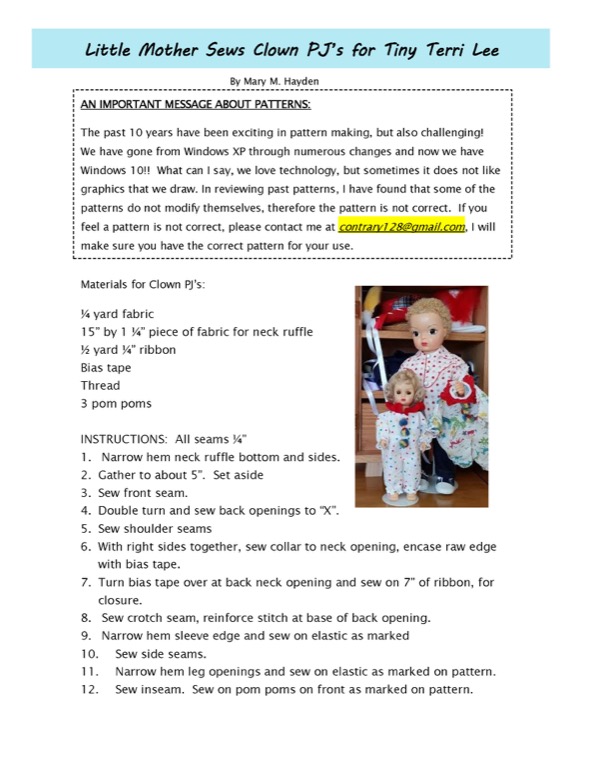 Little Mother Sews Clown PJ's for Tiny Terri Lee

By Mary M. Hayden

AN IMPORTANT MESSAGE ABOUT PATTERNS:

The past 10 years have been exciting in pattern making, but also challenging! We have gone from Windows XP through numerous changes and now we have Windows 10!! What can I say, we love technology, but sometimes it does not like graphics that we draw. In reviewing past patterns, I have found that some of the patterns do not modify themselves, therefore the pattern is not correct. If you feel a pattern is not correct, please contact me at contrary128@gmail.com, I will make sure you have the correct pattern for your use.

Materials for Clown PJ's:

¼ yard fabric
15" by 1 ¼" piece of fabric for neck ruffle
½ yard ¼" ribbon
Bias tape
Thread
3 pom poms

INSTRUCTIONS: All seams ¼"
1. Narrow hem neck ruffle bottom and sides.
2. Gather to about 5". Set aside
3. Sew front seam.
4. Double turn and sew back openings to "X".
5. Sew shoulder seams
6. With right sides together, sew collar to neck opening, encase raw edge with bias tape.
7. Turn bias tape over at back neck opening and sew on 7" of ribbon, for closure.
8. Sew crotch seam, reinforce stitch at base of back opening.
9. Narrow hem sleeve edge and sew on elastic as marked
10. Sew side seams.
11. Narrow hem leg openings and sew on elastic as marked on pattern.
12. Sew inseam. Sew on pom poms on front as marked on pattern.